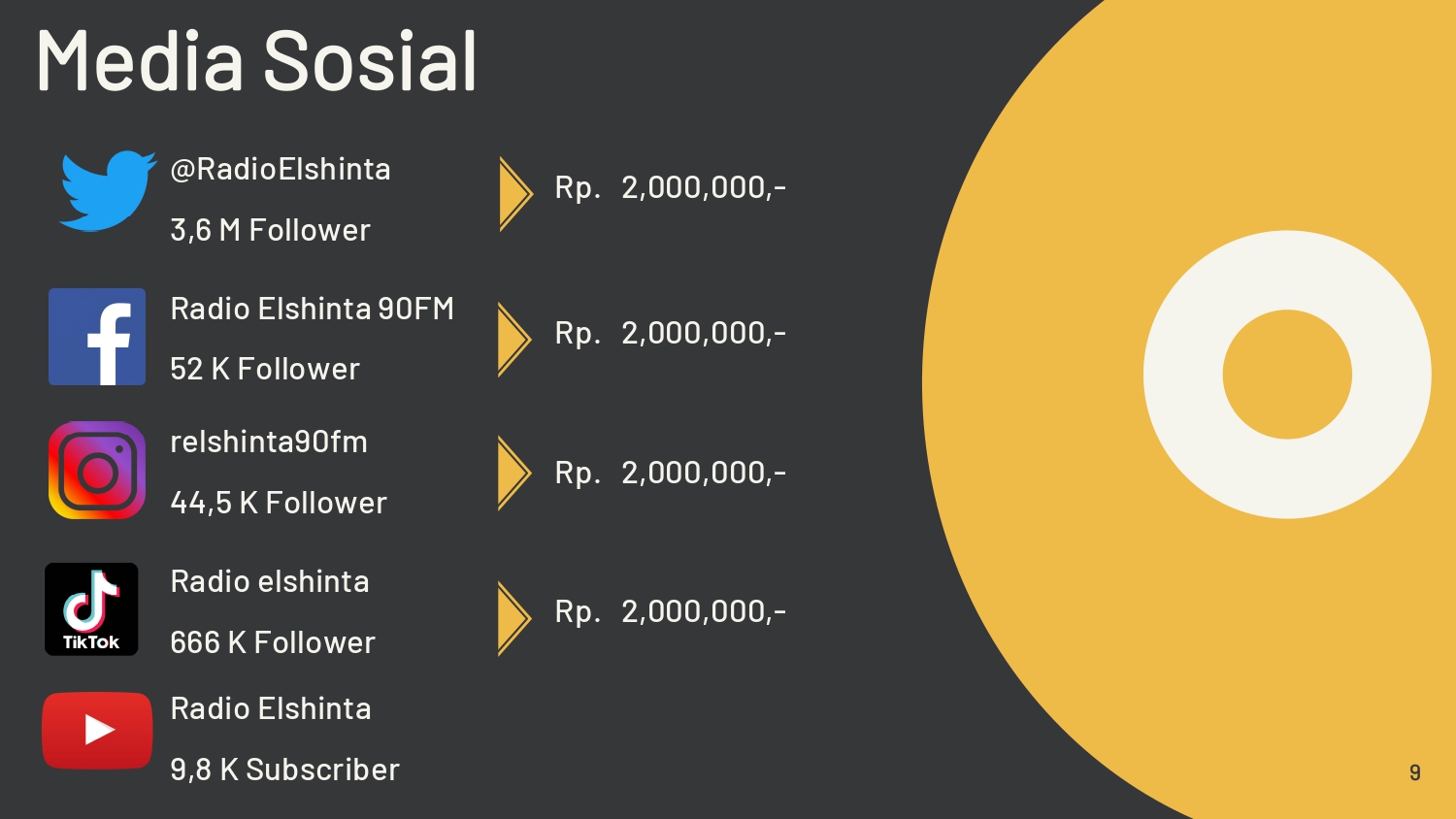 Media Sosial

@RadioElshinta

3,6 M Follower

Rp. 2,000,000,-

Radio Elshinta 90FM

52 K Follower

Rp. 2,000,000,-

relshinta90fm

44,5 K Follower

Rp. 2,000,000,-

TikTok

Radio elshinta

666 K Follower

Rp. 2,000,000,-

Radio Elshinta

9,8 K Subscriber

9